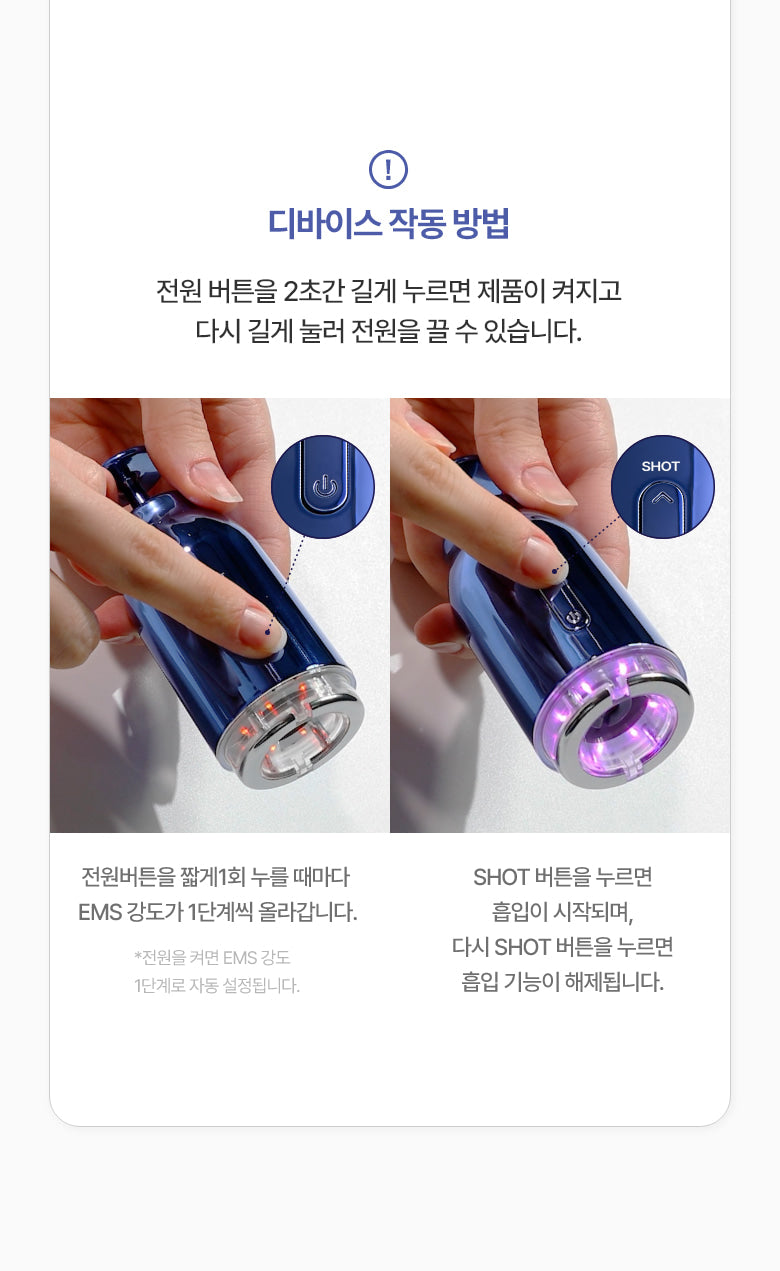 !

디바이스 작동 방법

전원 버튼을 2초간 길게 누르면 제품이 켜지고 다시 길게 눌러 전원을 끌 수 있습니다.

SHOT

전원버튼을 짧게1회 누를 때마다 EMS 강도가 1단계씩 올라갑니다.

*전원을 켜면 EMS 강도 1단계로 자동 설정됩니다.

SHOT 버튼을 누르면 흡입이 시작되며, 다시 SHOT 버튼을 누르면 흡입 기능이 해제됩니다.