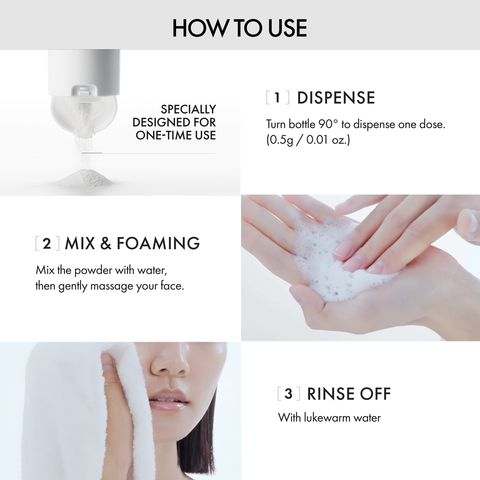 HOW TO USE

SPECIALLY DESIGNED FOR ONE-TIME USE

[ 1 ] DISPENSE

Turn bottle 90° to dispense one dose. (0.5g / 0.01 oz.)

[ 2 ] MIX & FOAMING

Mix the powder with water, then gently massage your face.

[ 3 ] RINSE OFF

With lukewarm water