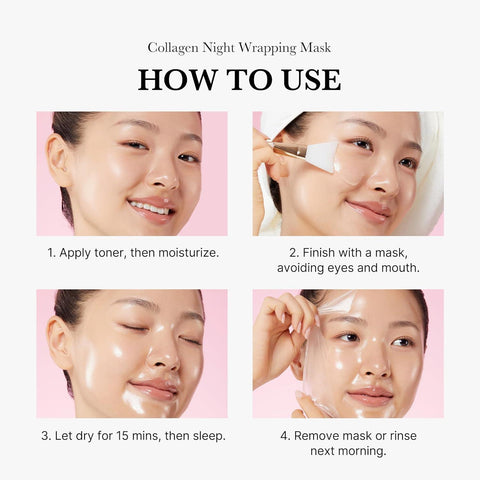 Collagen Night Wrapping Mask

HOW TO USE

1. Apply toner, then moisturize.

2. Finish with a mask, avoiding eyes and mouth.

3. Let dry for 15 mins, then sleep.

4. Remove mask or rinse next morning.