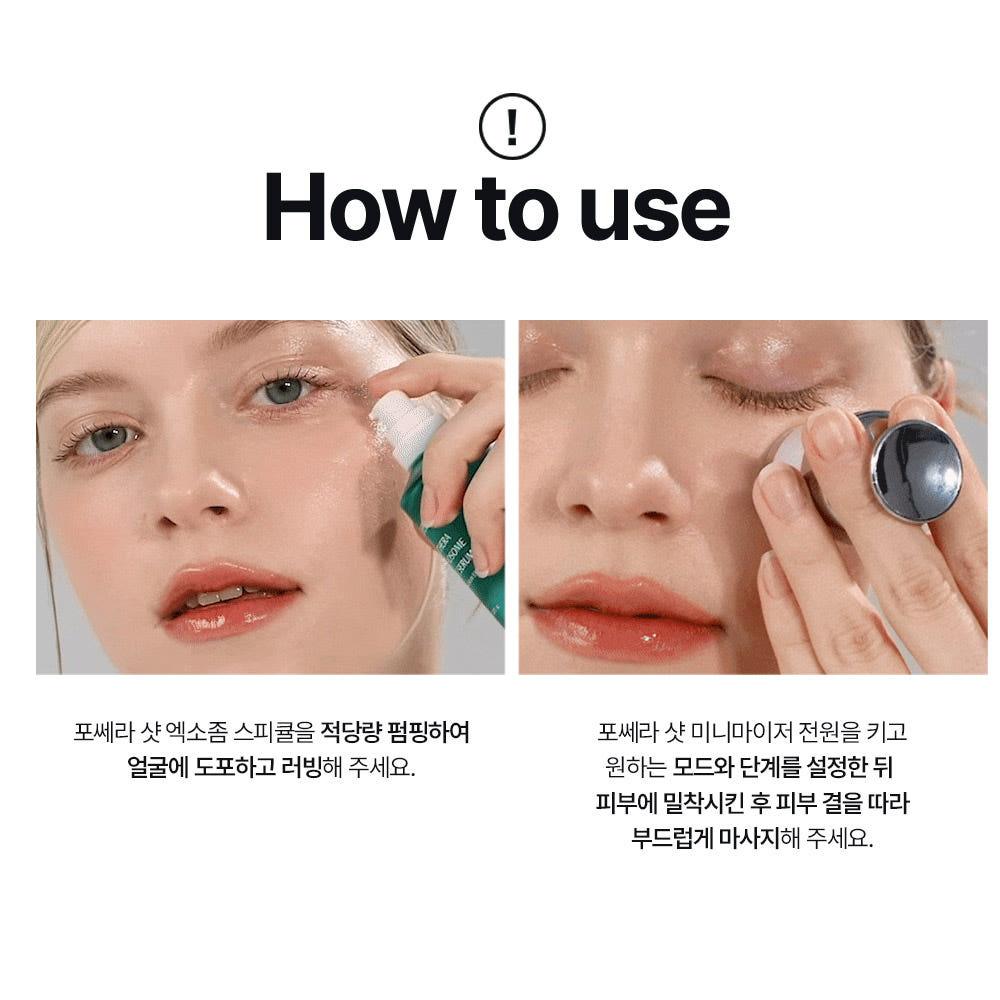 !

How to use

포쎄라 샷 엑소좀 스피큘을 적당량 펌핑하여 얼굴에 도포하고 러빙해 주세요.

포쎄라 샷 미니마이저 전원을 키고 원하는 모드와 단계를 설정한 뒤 피부에 밀착시킨 후 피부 결을 따라 부드럽게 마사지해 주세요.