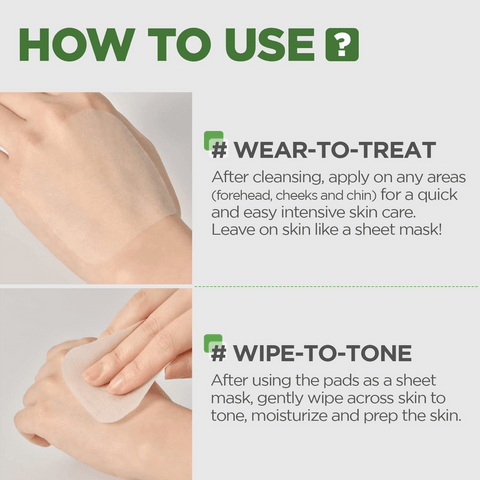 HOW TO USE ?

# WEAR-TO-TREAT
After cleansing, apply on any areas (forehead, cheeks and chin) for a quick and easy intensive skin care. Leave on skin like a sheet mask!

# WIPE-TO-TONE
After using the pads as a sheet mask, gently wipe across skin to tone, moisturize and prep the skin.