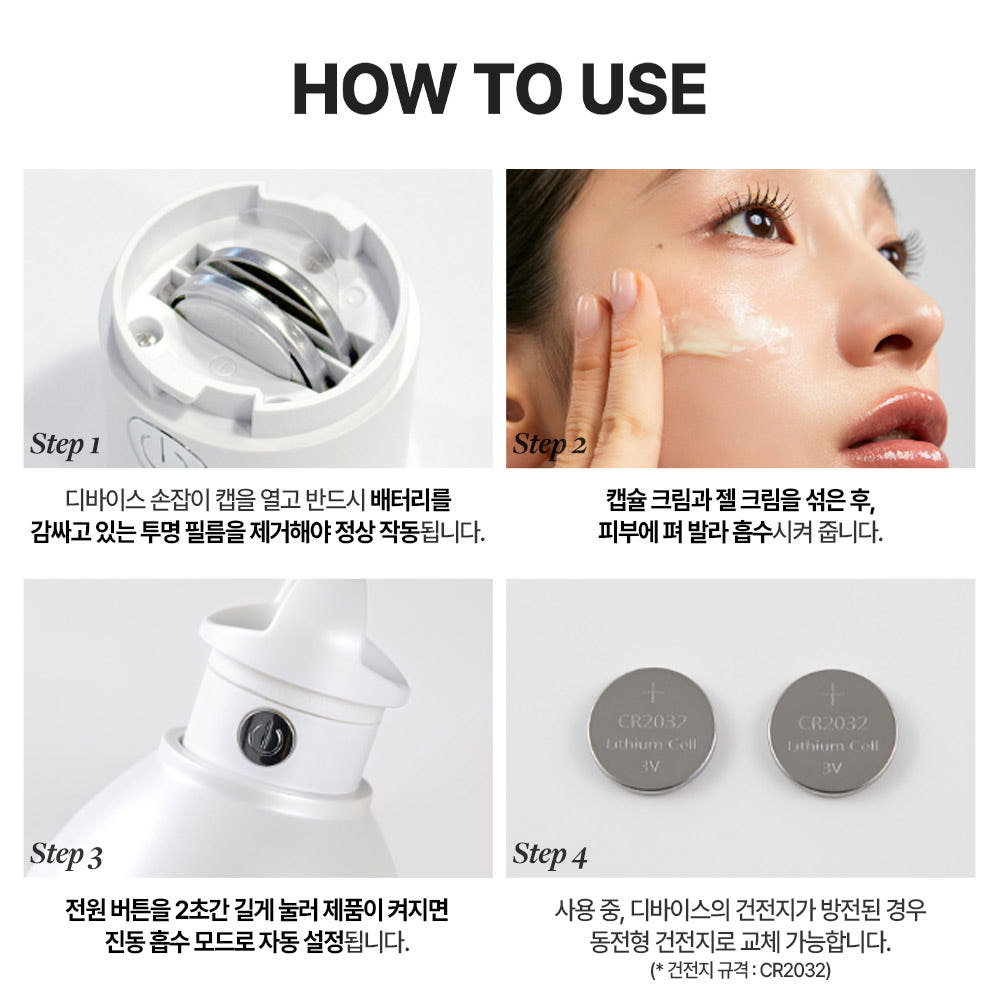 HOW TO USE

Step 1

디바이스 손잡이 캡을 열고 반드시 배터리를 감싸고 있는 투명 필름을 제거해야 정상 작동됩니다.

Step 2

캡슐 크림과 젤 크림을 섞은 후, 피부에 펴 발라 흡수시켜 줍니다.

Step 3

전원 버튼을 2초간 길게 눌러 제품이 켜지면 진동 흡수 모드로 자동 설정됩니다.

+
CR2032
Lithium Cell
3V

+
CR2032
Lithium Cell
3V

Step 4

사용 중, 디바이스의 건전지가 방전된 경우 동전형 건전지로 교체 가능합니다.
(* 건전지 규격 : CR2032)