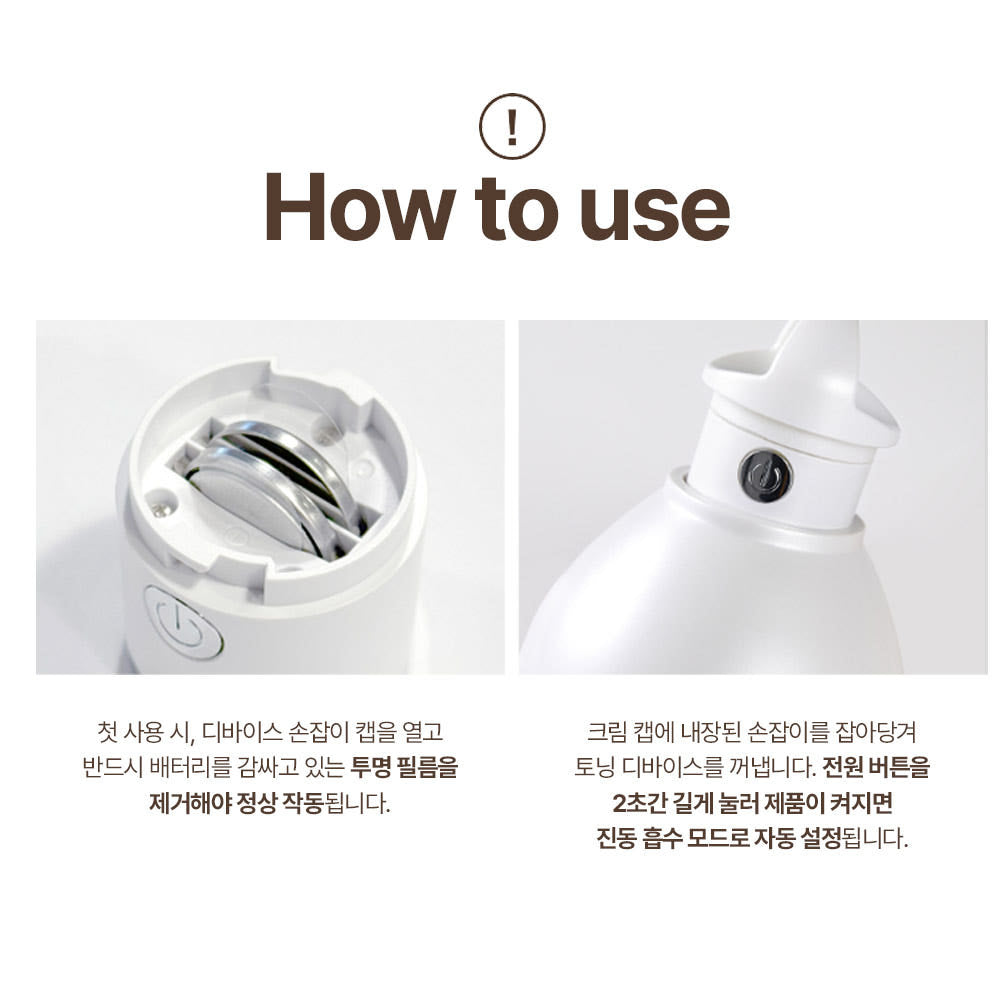 !

How to use

첫 사용 시, 디바이스 손잡이 캡을 열고 반드시 배터리를 감싸고 있는 투명 필름을 제거해야 정상 작동됩니다.

크림 캡에 내장된 손잡이를 잡아당겨 토닝 디바이스를 꺼냅니다. 전원 버튼을 2초간 길게 눌러 제품이 켜지면 진동 흡수 모드로 자동 설정됩니다.